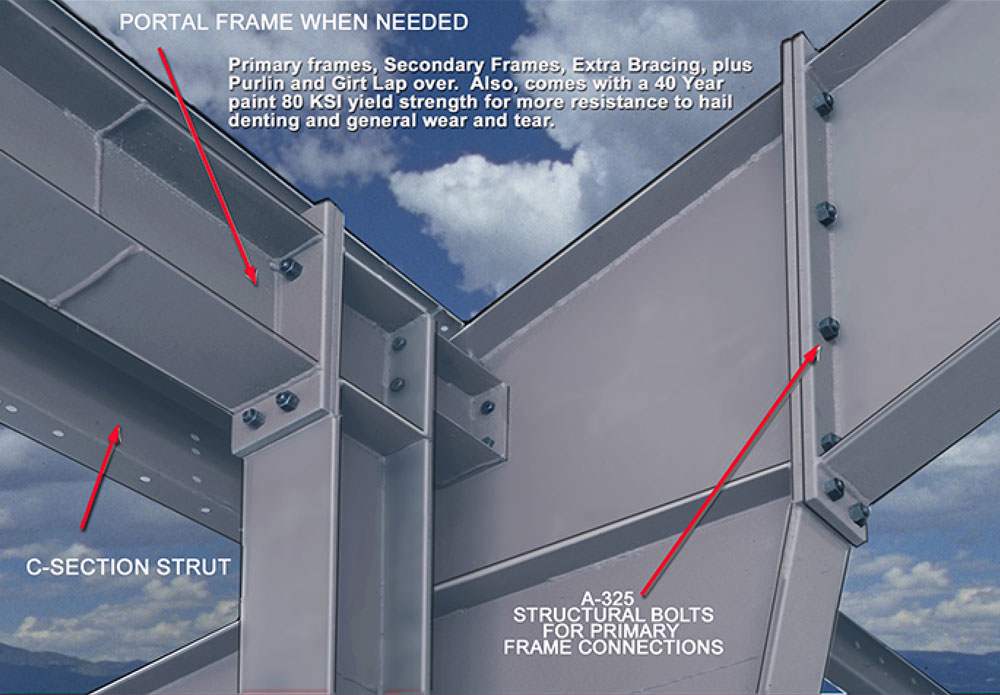 PORTAL FRAME WHEN NEEDED

Primary frames, Secondary Frames, Extra Bracing, plus Purlin and Girt Lap over. Also, comes with a 40 Year paint 80 KSI yield strength for more resistance to hail denting and general wear and tear.

C-SECTION STRUT

A-325
STRUCTURAL BOLTS
FOR PRIMARY
FRAME CONNECTIONS